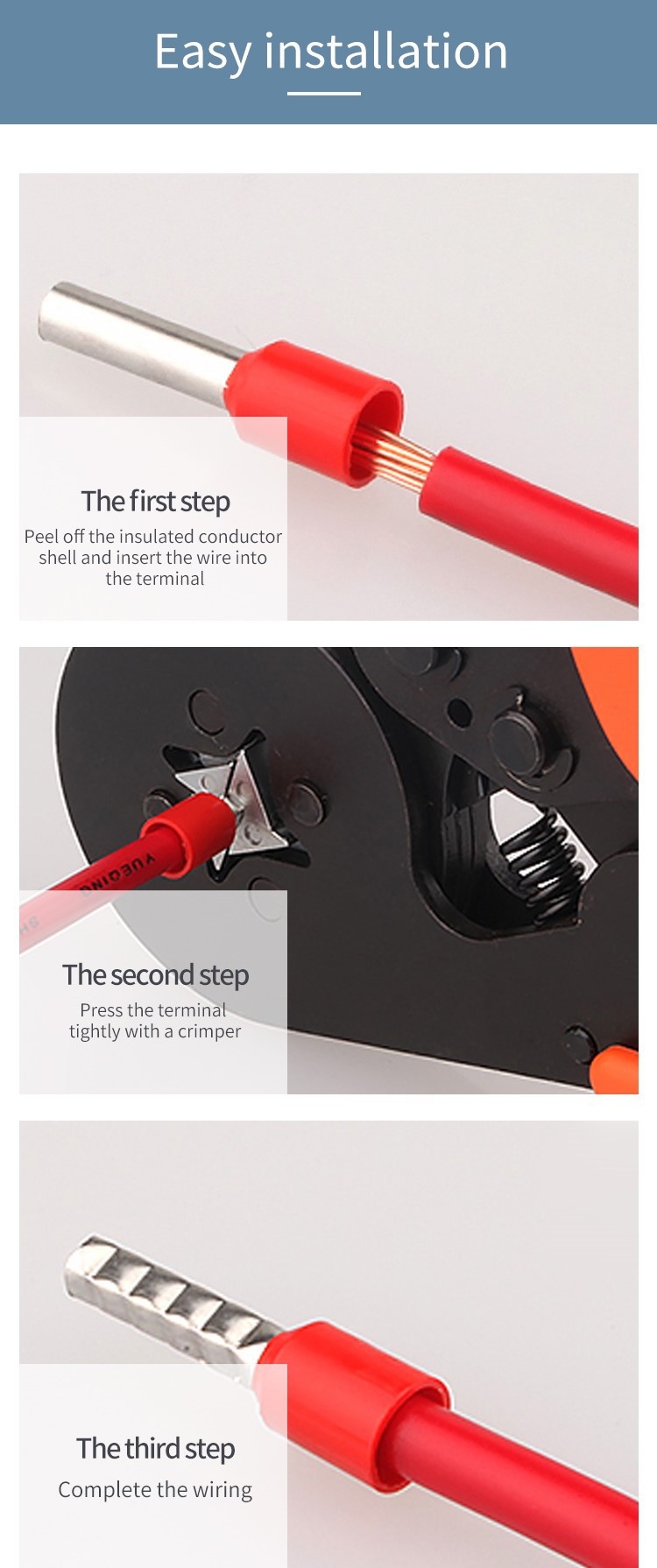 Easy installation

The first step
Peel off the insulated conductor shell and insert the wire into the terminal

YUEQING

The second step
Press the terminal tightly with a crimper

The third step
Complete the wiring