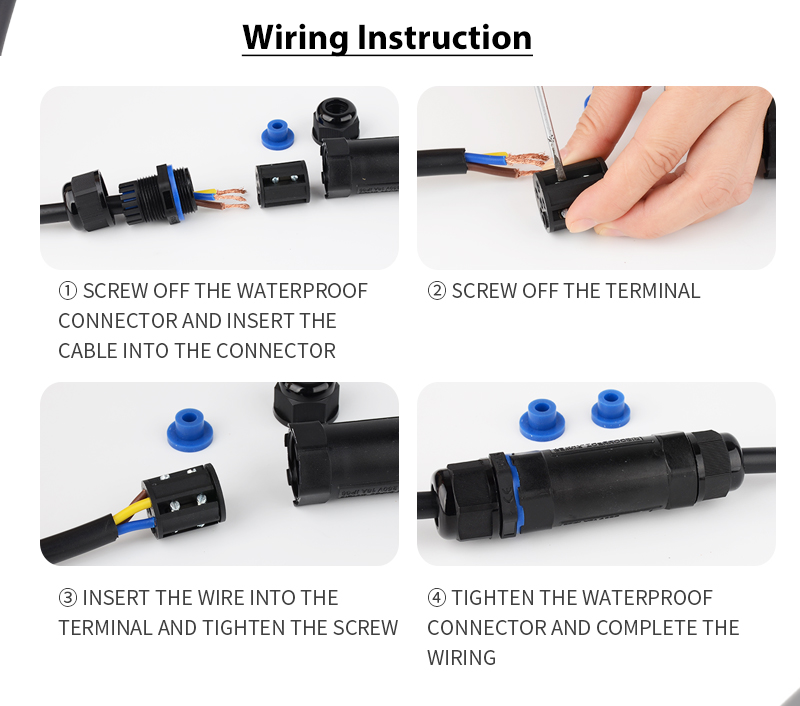 Wiring Instruction

① SCREW OFF THE WATERPROOF CONNECTOR AND INSERT THE CABLE INTO THE CONNECTOR

② SCREW OFF THE TERMINAL

③ INSERT THE WIRE INTO THE TERMINAL AND TIGHTEN THE SCREW

④ TIGHTEN THE WATERPROOF CONNECTOR AND COMPLETE THE WIRING