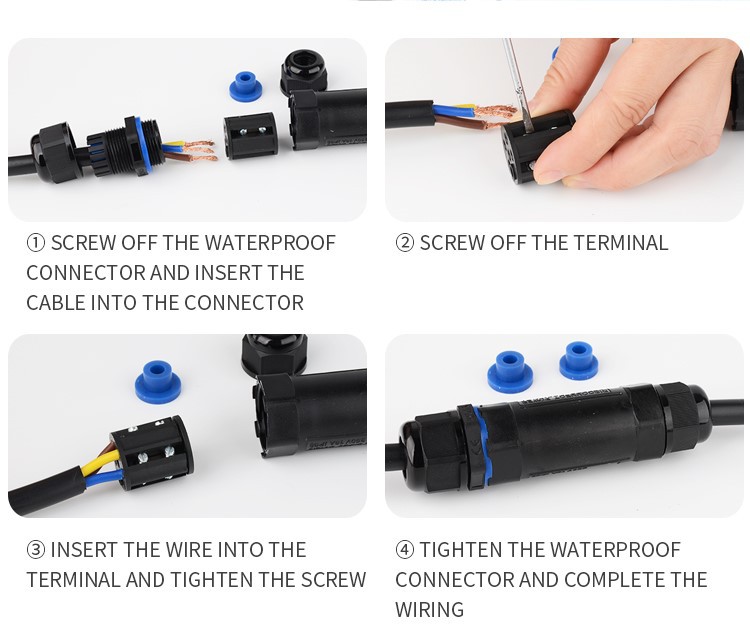 ① SCREW OFF THE WATERPROOF CONNECTOR AND INSERT THE CABLE INTO THE CONNECTOR

② SCREW OFF THE TERMINAL

③ INSERT THE WIRE INTO THE TERMINAL AND TIGHTEN THE SCREW

④ TIGHTEN THE WATERPROOF CONNECTOR AND COMPLETE THE WIRING