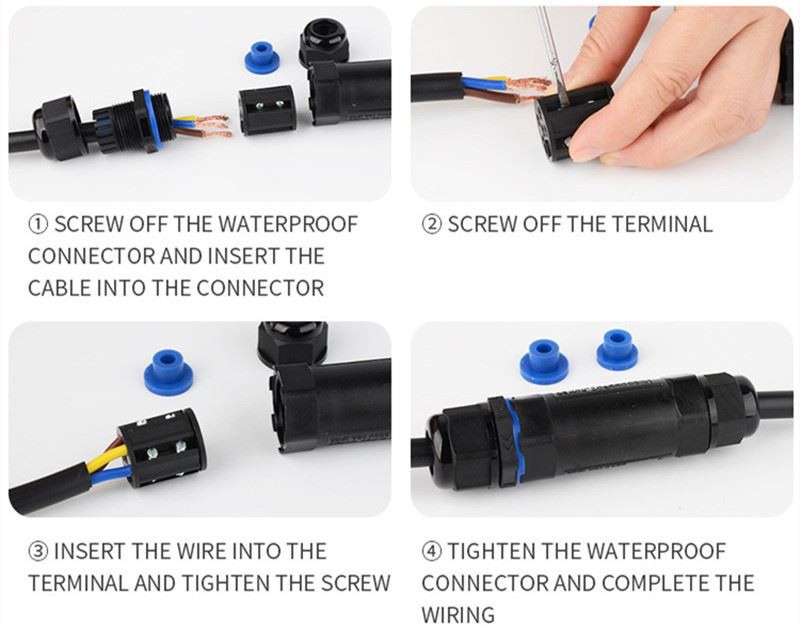 ① SCREW OFF THE WATERPROOF CONNECTOR AND INSERT THE CABLE INTO THE CONNECTOR

② SCREW OFF THE TERMINAL

③ INSERT THE WIRE INTO THE TERMINAL AND TIGHTEN THE SCREW

④ TIGHTEN THE WATERPROOF CONNECTOR AND COMPLETE THE WIRING