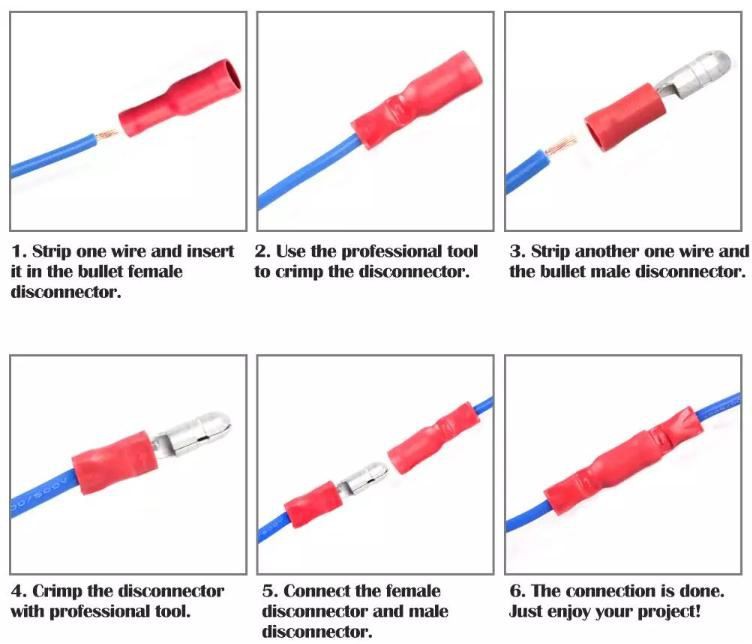 1. Strip one wire and insert it in the bullet female disconnector.

2. Use the professional tool to crimp the disconnector.

3. Strip another one wire and the bullet male disconnector.

4. Crimp the disconnector with professional tool.

5. Connect the female disconnector and male disconnector.

6. The connection is done. Just enjoy your project!